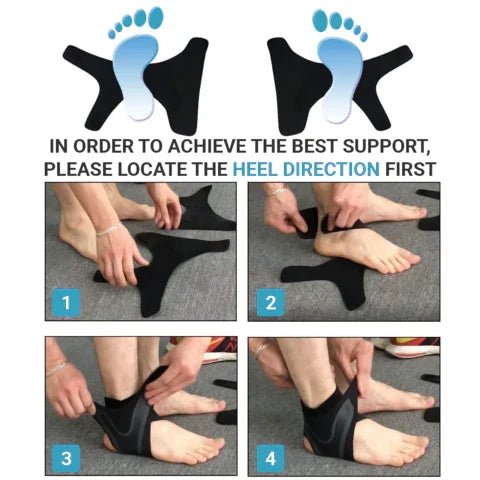 IN ORDER TO ACHIEVE THE BEST SUPPORT, PLEASE LOCATE THE HEEL DIRECTION FIRST

1

2

3

4